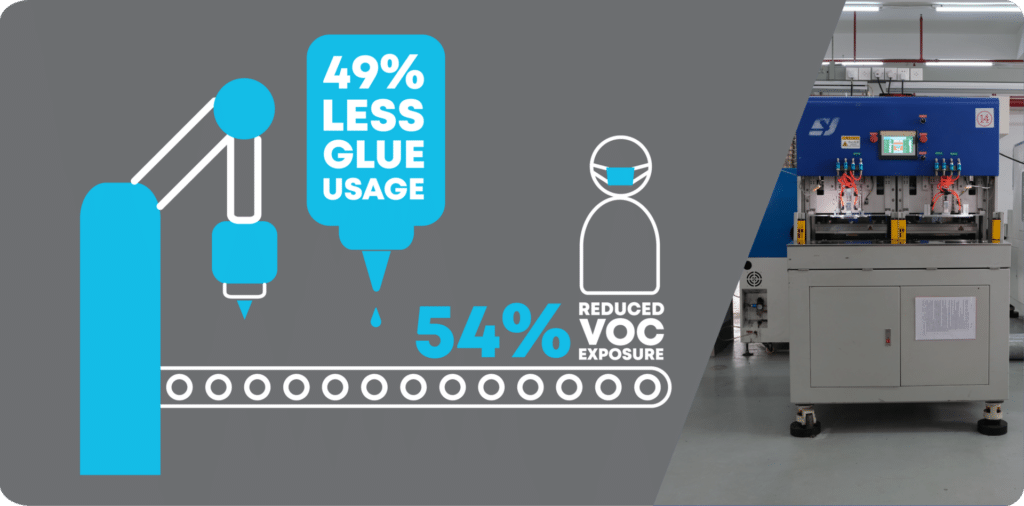 49%
LESS
GLUE
USAGE

54% REDUCED
VOC
EXPOSURE

SJ

14